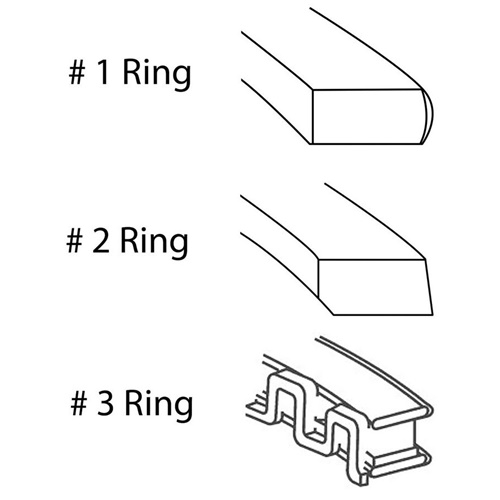 # 1 Ring

# 2 Ring

# 3 Ring