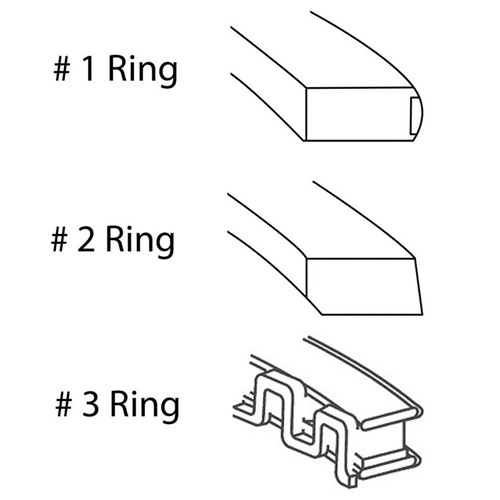 # 1 Ring

# 2 Ring

# 3 Ring