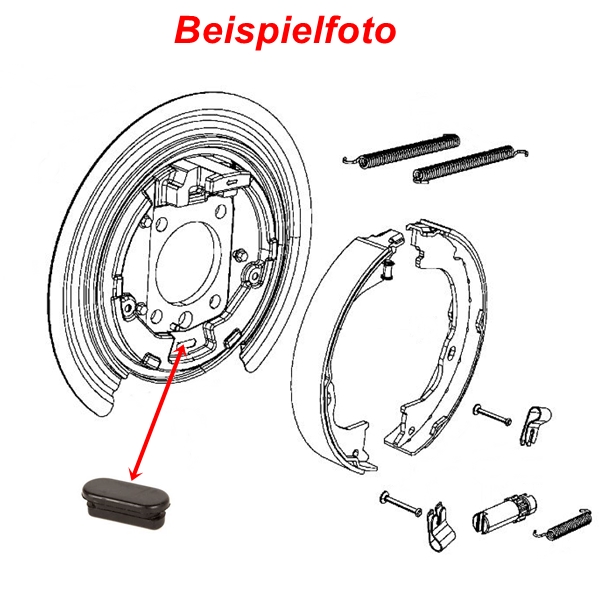 Beispielfoto