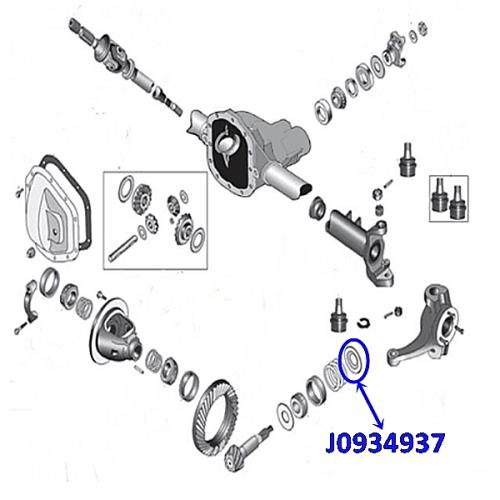 J0934937