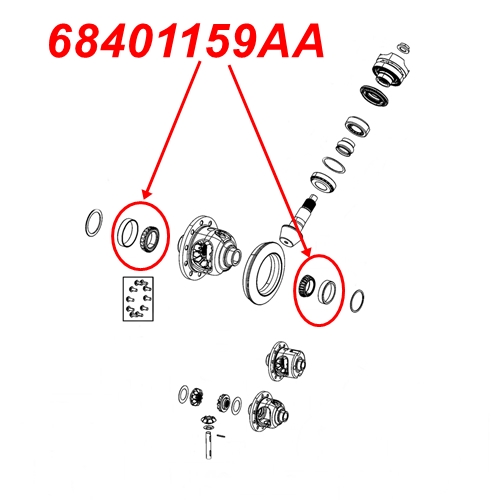 68401159AA