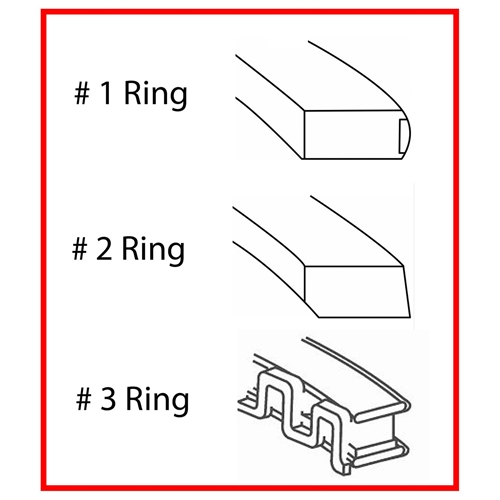 # 1 Ring

# 2 Ring

# 3 Ring