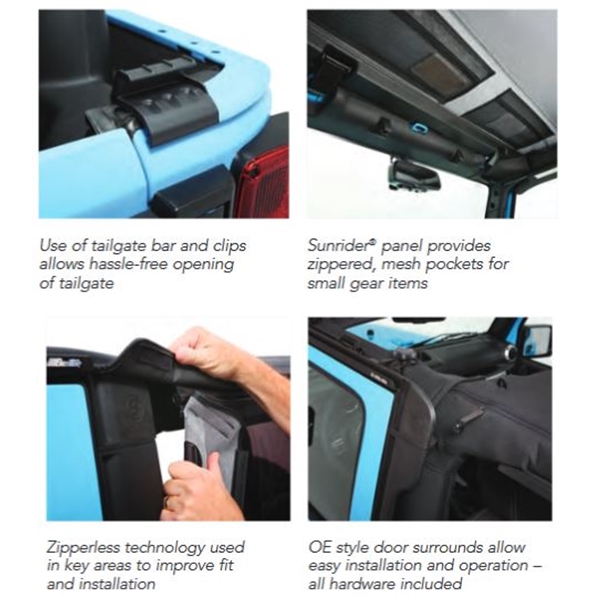 Use of tailgate bar and clips allows hassle-free opening of tailgate

Sunrider® panel provides zippered, mesh pockets for small gear items

Zipperless technology used in key areas to improve fit and installation

OE style door surrounds allow easy installation and operation – all hardware included