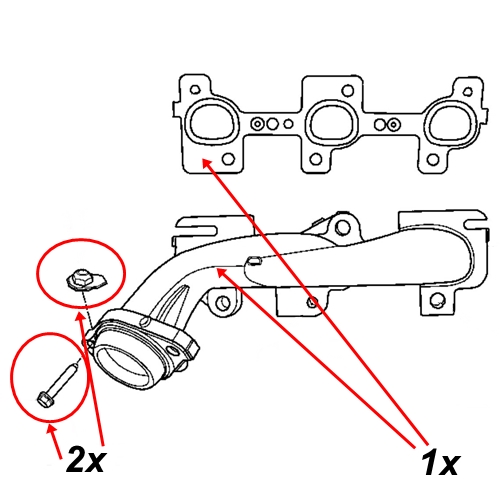 2x

1x