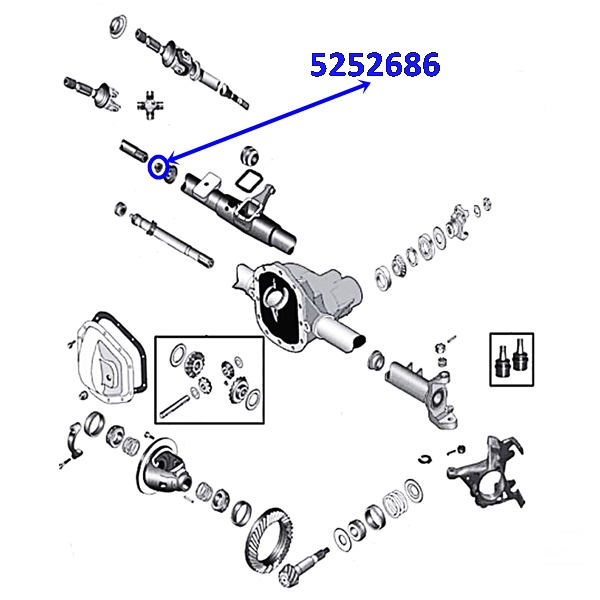 5252686