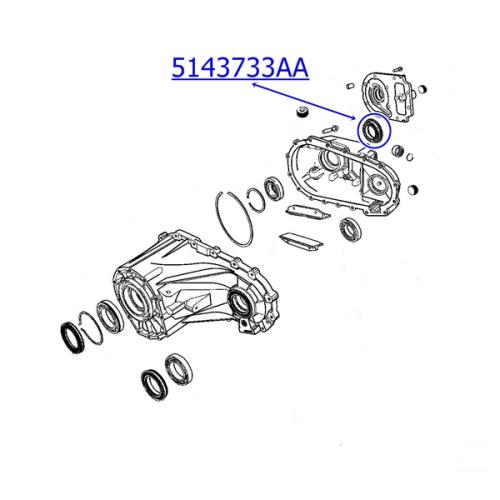 5143733AA