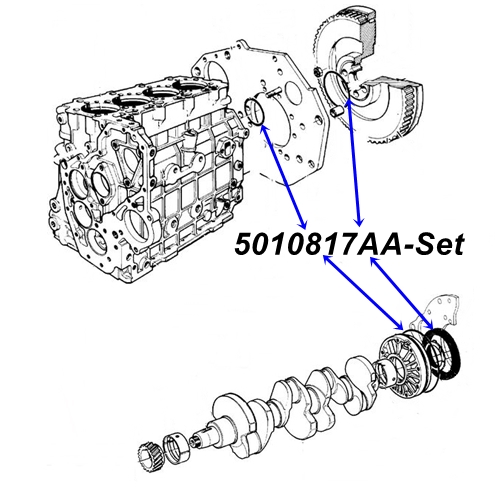 5010817AA-Set